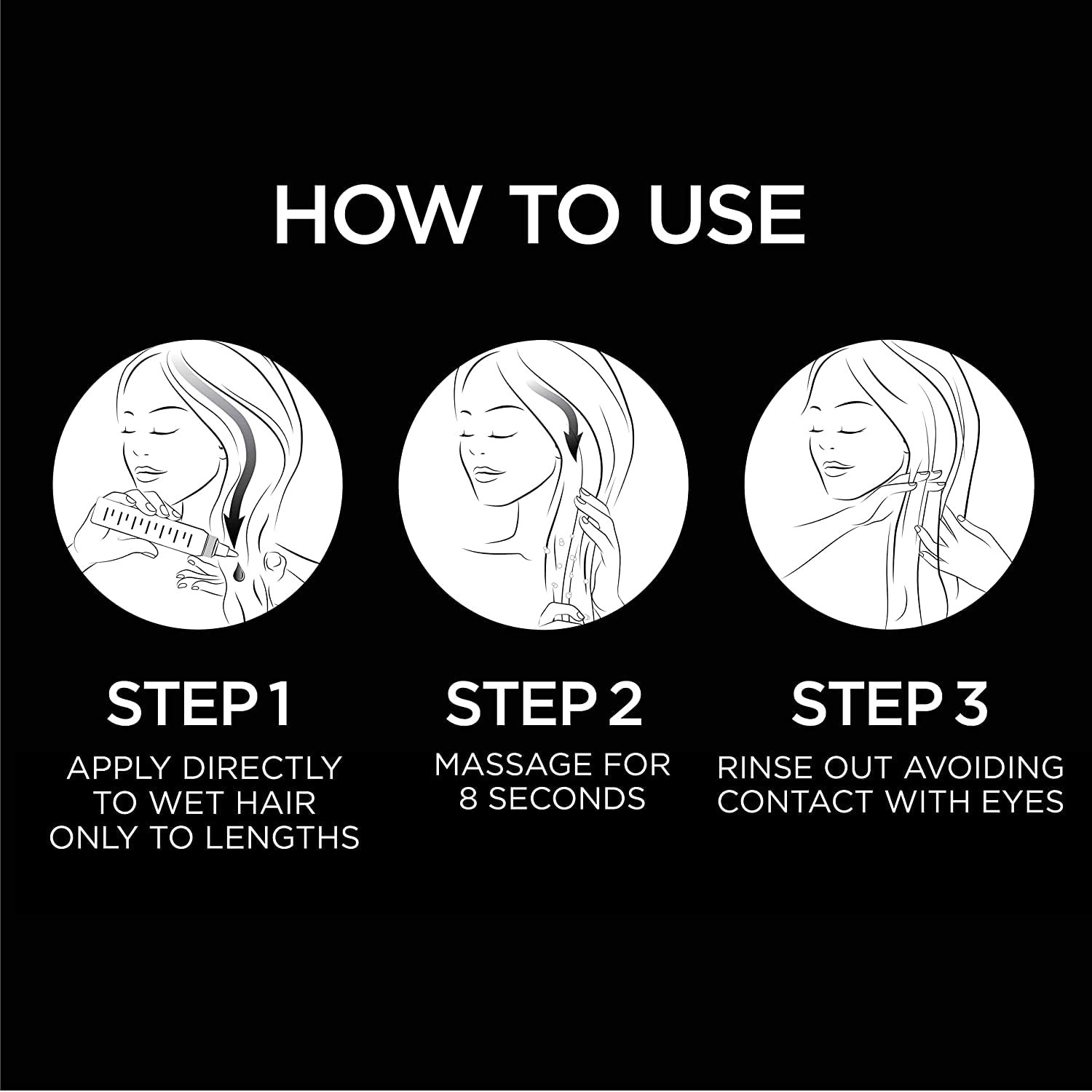 HOW TO USE

STEP 1
APPLY DIRECTLY TO WET HAIR ONLY TO LENGTHS

STEP 2
MASSAGE FOR 8 SECONDS

STEP 3
RINSE OUT AVOIDING CONTACT WITH EYES