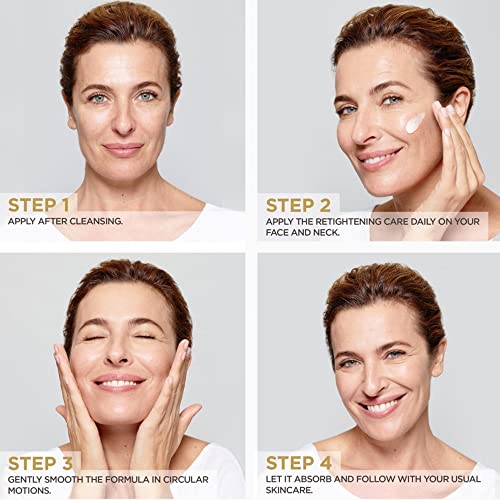 STEP 1
APPLY AFTER CLEANSING.

STEP 2
APPLY THE RETIGHTENING CARE DAILY ON YOUR FACE AND NECK.

STEP 3
GENTLY SMOOTH THE FORMULA IN CIRCULAR MOTIONS.

STEP 4
LET IT ABSORB AND FOLLOW WITH YOUR USUAL SKINCARE.