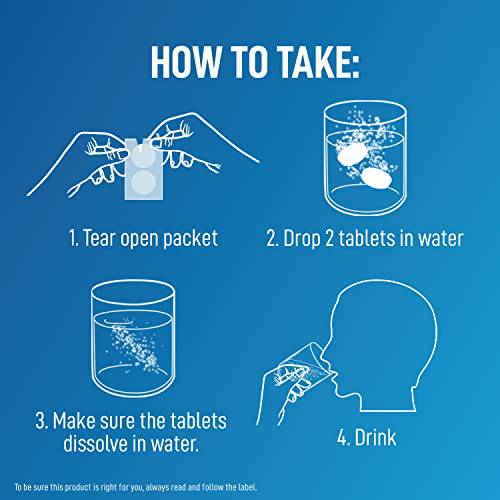 HOW TO TAKE:

1. Tear open packet

2. Drop 2 tablets in water

3. Make sure the tablets dissolve in water.

4. Drink

To be sure this product is right for you, always read and follow the label.