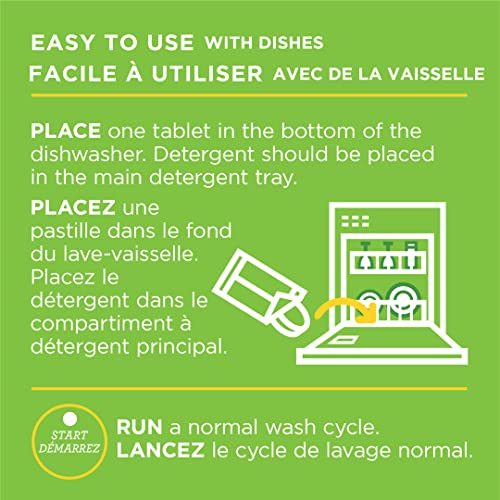 EASY TO USE WITH DISHES
FACILE À UTILISER AVEC DE LA VAISSELLE

PLACE one tablet in the bottom of the dishwasher. Detergent should be placed in the main detergent tray.

PLACEZ une pastille dans le fond du lave-vaisselle. Placez le détergent dans le compartiment à détergent principal.

START
DÉMARREZ

RUN a normal wash cycle.
LANCEZ le cycle de lavage normal.