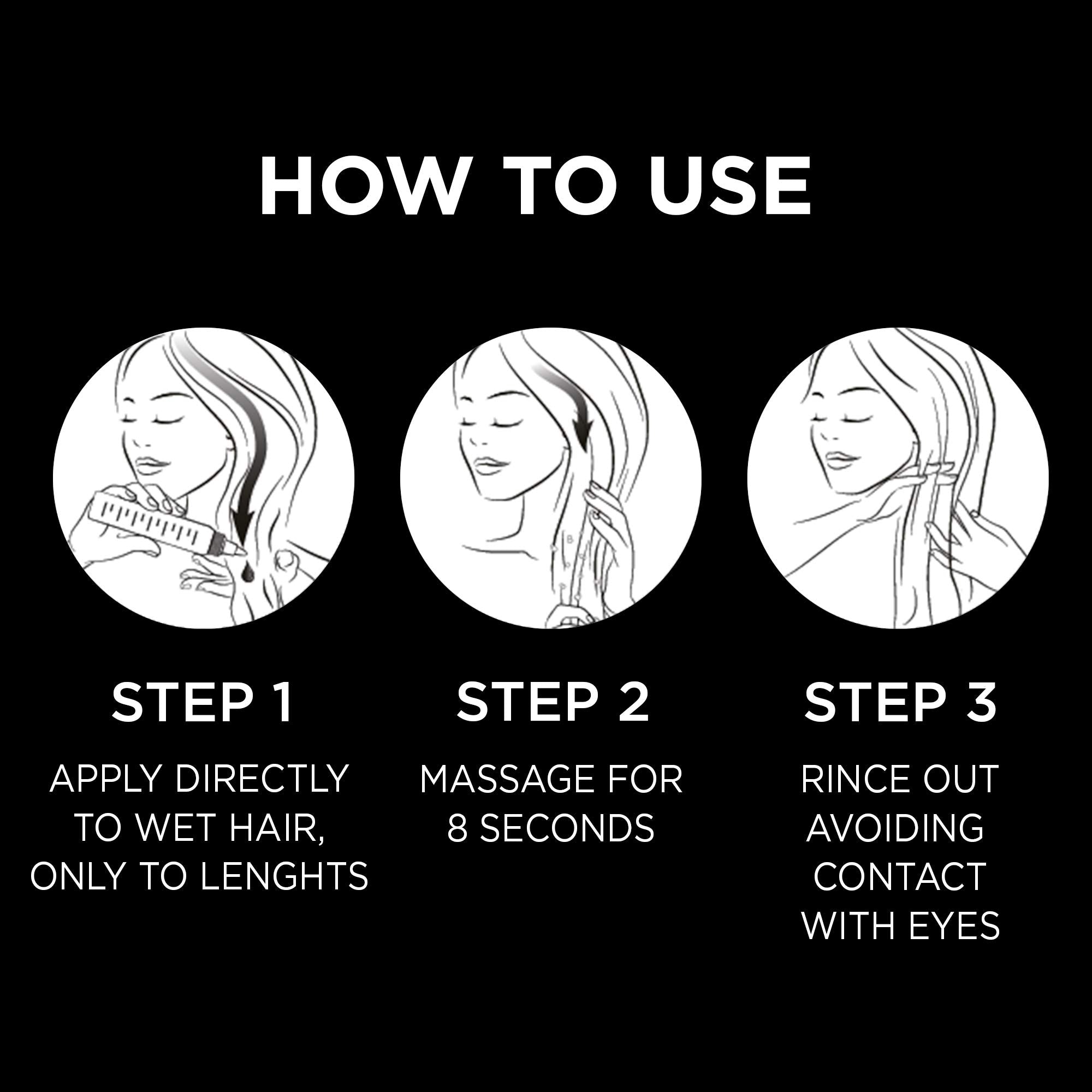 HOW TO USE

STEP 1

APPLY DIRECTLY TO WET HAIR, ONLY TO LENGHTS

STEP 2

MASSAGE FOR 8 SECONDS

STEP 3

RINCE OUT AVOIDING CONTACT WITH EYES