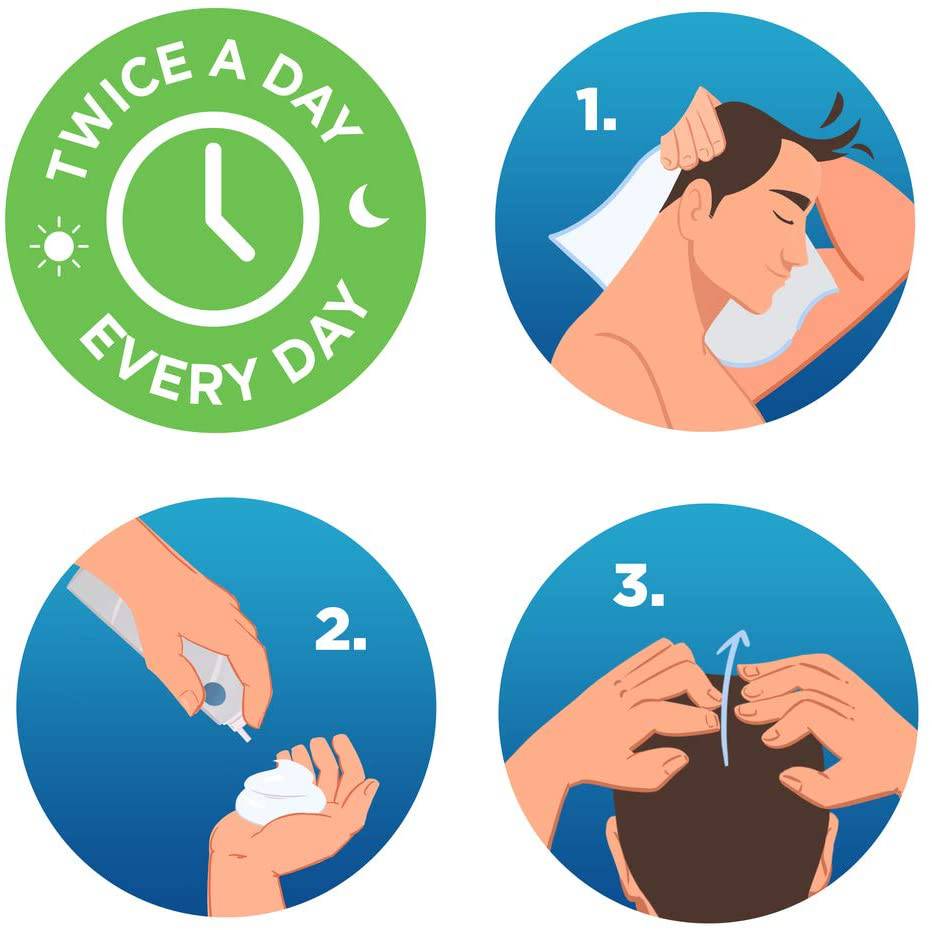 TWICE A DAY
EVERY DAY

1.

2.

3.