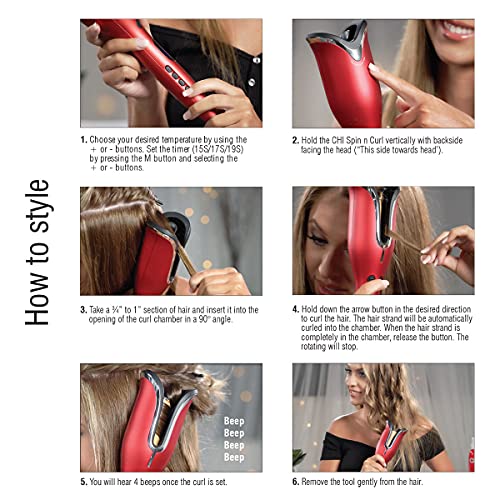 How to style

1. Choose your desired temperature by using the + or - buttons. Set the timer (15S/17S/19S) by pressing the M button and selecting the + or - buttons.

2. Hold the CHI Spin n Curl vertically with backside facing the head ("This side towards head').

3. Take a ¾" to 1" section of hair and insert it into the opening of the curl chamber in a 90° angle.

4. Hold down the arrow button in the desired direction to curl the hair. The hair strand will be automatically curled into the chamber. When the hair strand is completely in the chamber, release the button. The rotating will stop.

Beep
Beep
Beep
Beep

5. You will hear 4 beeps once the curl is set.

6. Remove the tool gently from the hair.