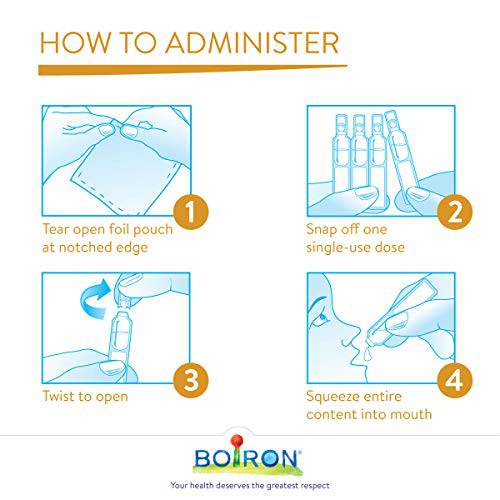 HOW TO ADMINISTER

1
Tear open foil pouch at notched edge

2
Snap off one single-use dose

3
Twist to open

4
Squeeze entire content into mouth

BOIRON®
Your health deserves the greatest respect