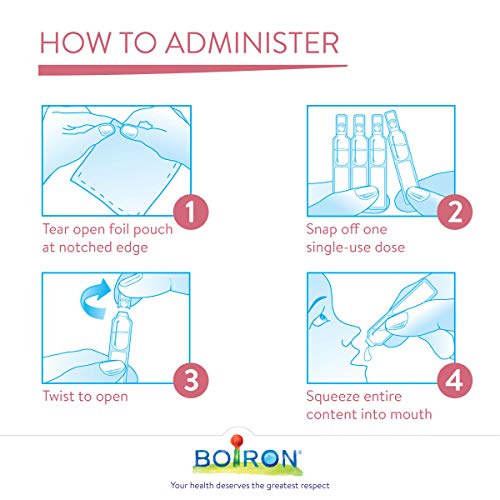 HOW TO ADMINISTER

1
Tear open foil pouch at notched edge

2
Snap off one single-use dose

3
Twist to open

4
Squeeze entire content into mouth

BOIRON®
Your health deserves the greatest respect