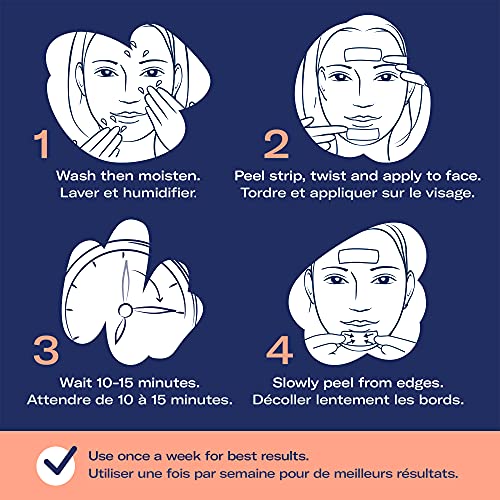 1
Wash then moisten.
Laver et humidifier.

2
Peel strip, twist and apply to face.
Tordre et appliquer sur le visage.

3
Wait 10-15 minutes.
Attendre de 10 à 15 minutes.

4
Slowly peel from edges.
Décoller lentement les bords.

Use once a week for best results.
Utiliser une fois par semaine pour de meilleurs résultats.