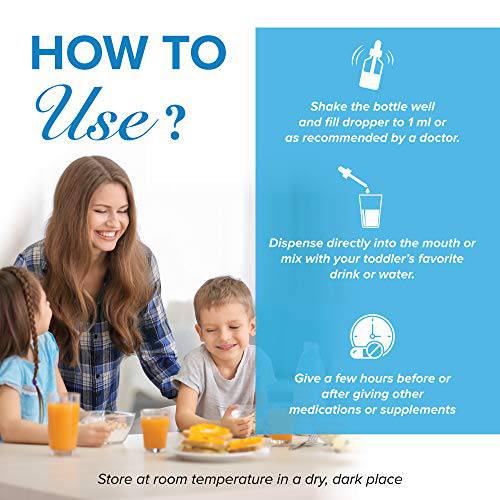 HOW TO
Use?

Shake the bottle well and fill dropper to 1 ml or as recommended by a doctor.

Dispense directly into the mouth or mix with your toddler's favorite drink or water.

Give a few hours before or after giving other medications or supplements

Store at room temperature in a dry, dark place