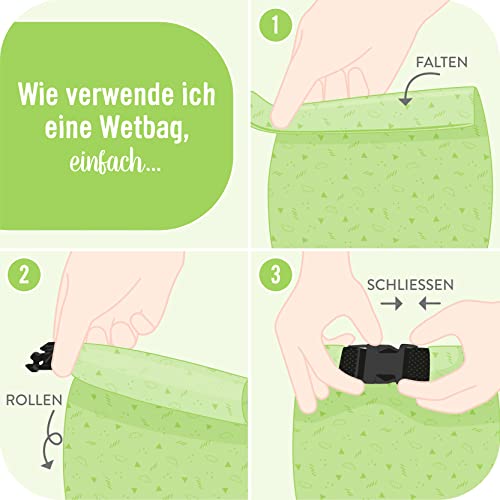 Wie verwende ich eine Wetbag, einfach...

1

FALTEN

2

ROLLEN

3

SCHLIESSEN