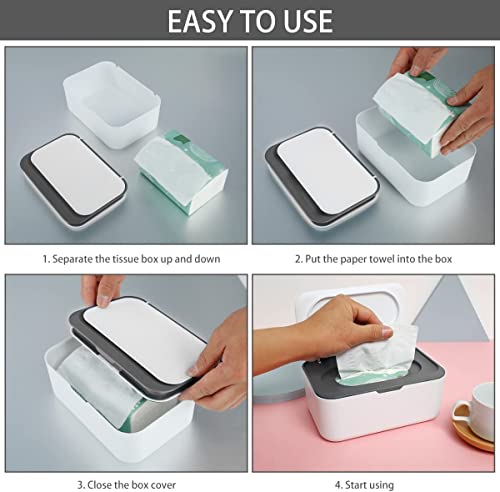 EASY TO USE

1. Separate the tissue box up and down

2. Put the paper towel into the box

3. Close the box cover

4. Start using